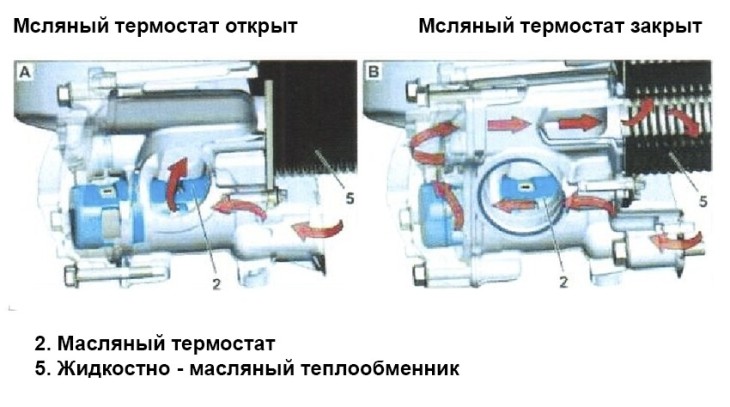 Мсляный термостат открыт

Мсляный термостат закрыт

A

5

2

B

5

2

2. Масляный термостат
5. Жидкостно - масляный теплообменник