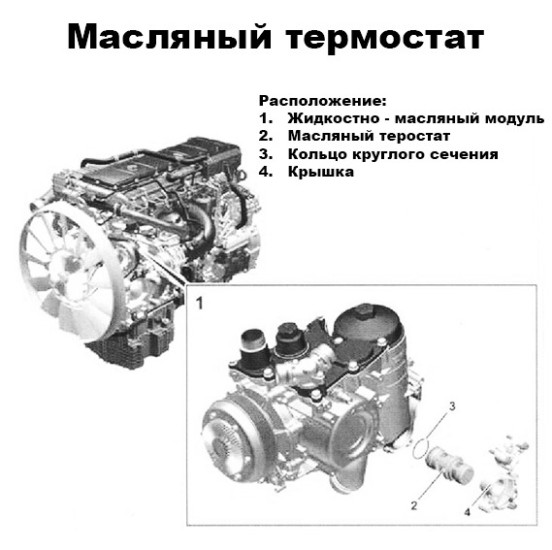 Масляный термостат

Расположение:
1. Жидкостно - масляный модуль
2. Масляный теростат
3. Кольцо круглого сечения
4. Крышка

1

3

2

4